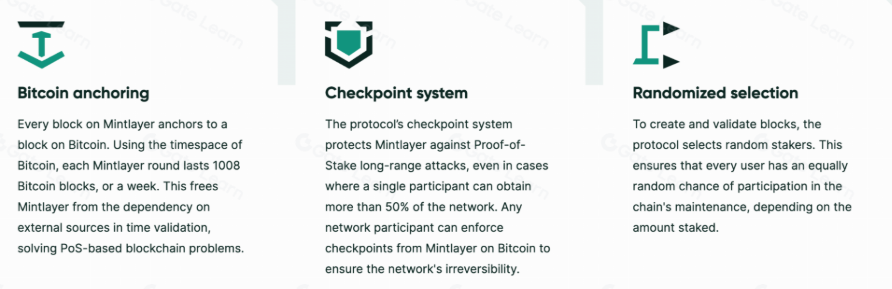 Bitcoin anchoring

Every block on Mintlayer anchors to a block on Bitcoin. Using the timespace of Bitcoin, each Mintlayer round lasts 1008 Bitcoin blocks, or a week. This frees Mintlayer from the dependency on external sources in time validation, solving PoS-based blockchain problems.

Checkpoint system

The protocol's checkpoint system protects Mintlayer against Proof-of-Stake long-range attacks, even in cases where a single participant can obtain more than 50% of the network. Any network participant can enforce checkpoints from Mintlayer on Bitcoin to ensure the network's irreversibility.

Randomized selection

To create and validate blocks, the protocol selects random stakers. This ensures that every user has an equally random chance of participation in the chain's maintenance, depending on the amount staked.

Gate Learn